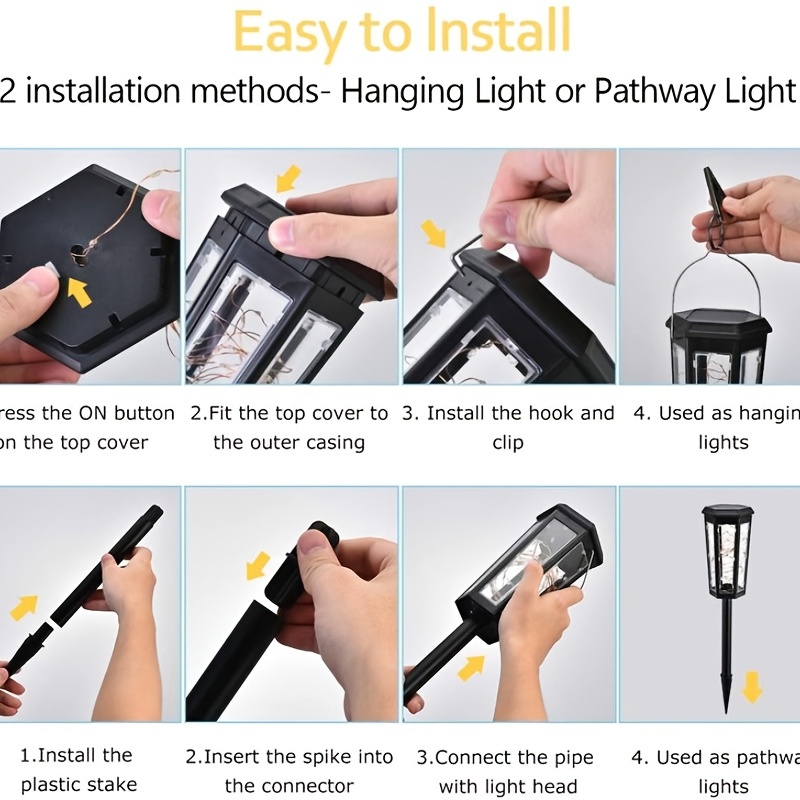 Easy to Install

2 installation methods- Hanging Light or Pathway Light

ress the ON button on the top cover

2.Fit the top cover to the outer casing

3. Install the hook and clip

4. Used as hangin lights

1.Install the plastic stake

2.Insert the spike into the connector

3.Connect the pipe with light head

4. Used as pathwa lights