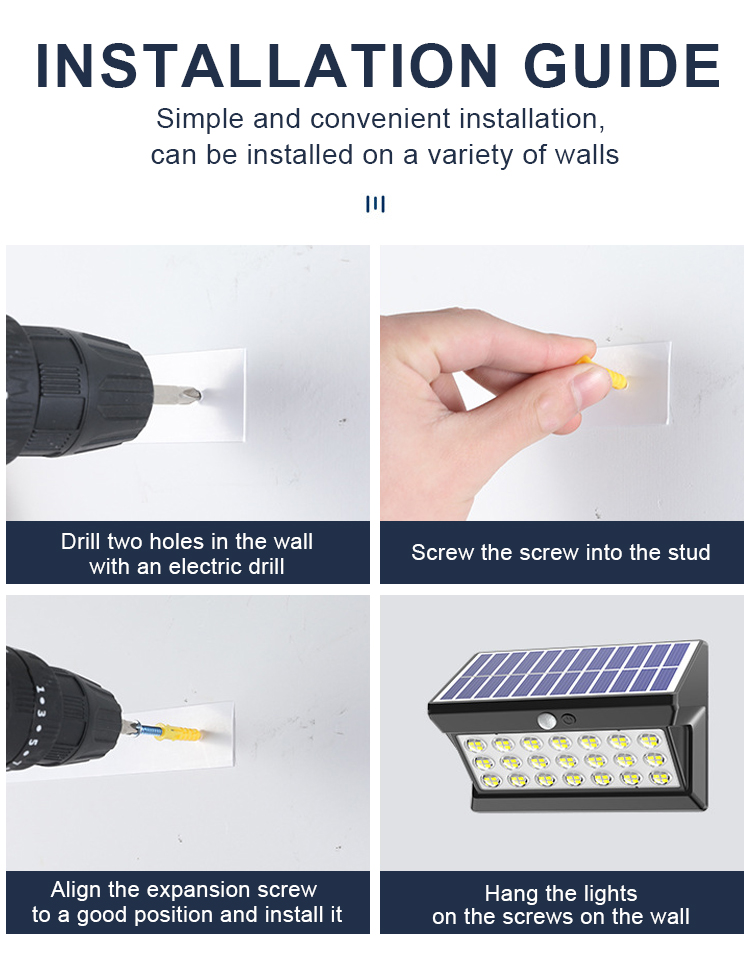 INSTALLATION GUIDE

Simple and convenient installation, can be installed on a variety of walls

Drill two holes in the wall with an electric drill

Screw the screw into the stud

Align the expansion screw to a good position and install it

Hang the lights on the screws on the wall