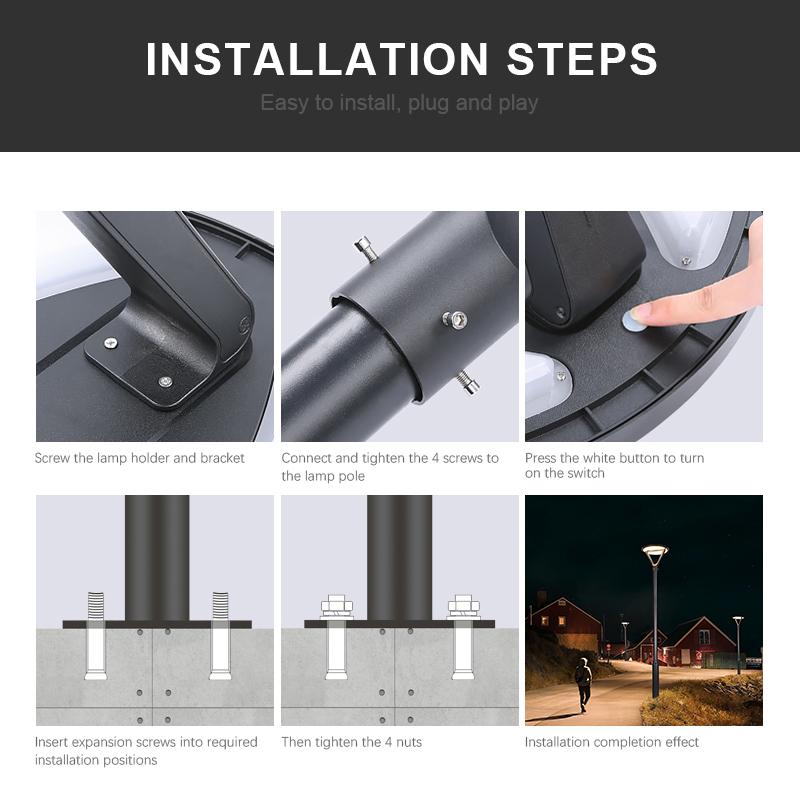 INSTALLATION STEPS

Easy to install, plug and play

Screw the lamp holder and bracket

Connect and tighten the 4 screws to the lamp pole

Press the white button to turn on the switch

Insert expansion screws into required installation positions

Then tighten the 4 nuts

Installation completion effect