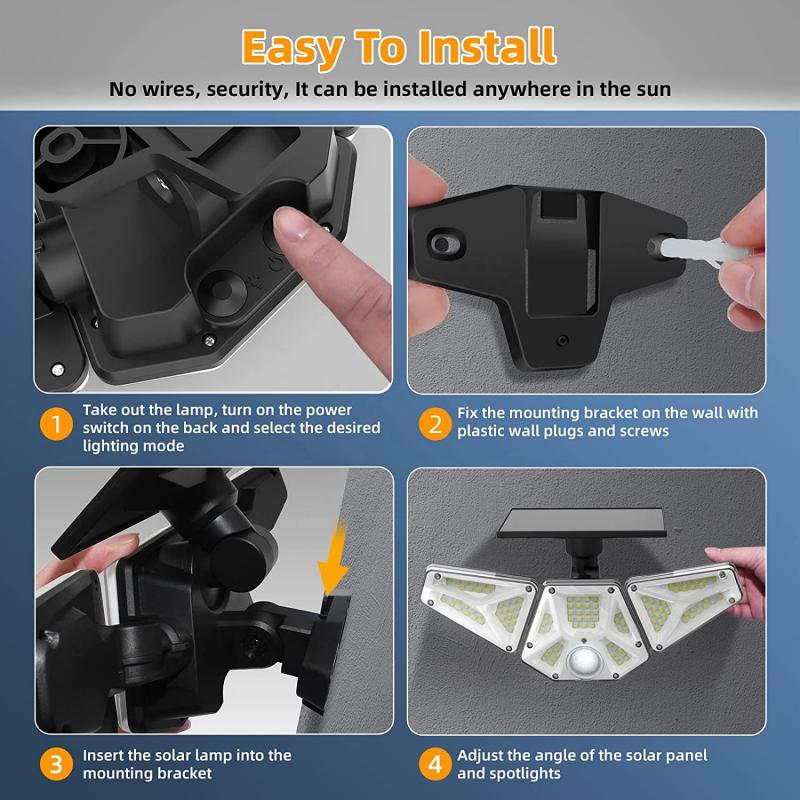 Easy To Install

No wires, security, It can be installed anywhere in the sun

1 Take out the lamp, turn on the power switch on the back and select the desired lighting mode

2 Fix the mounting bracket on the wall with plastic wall plugs and screws

3 Insert the solar lamp into the mounting bracket

4 Adjust the angle of the solar panel and spotlights