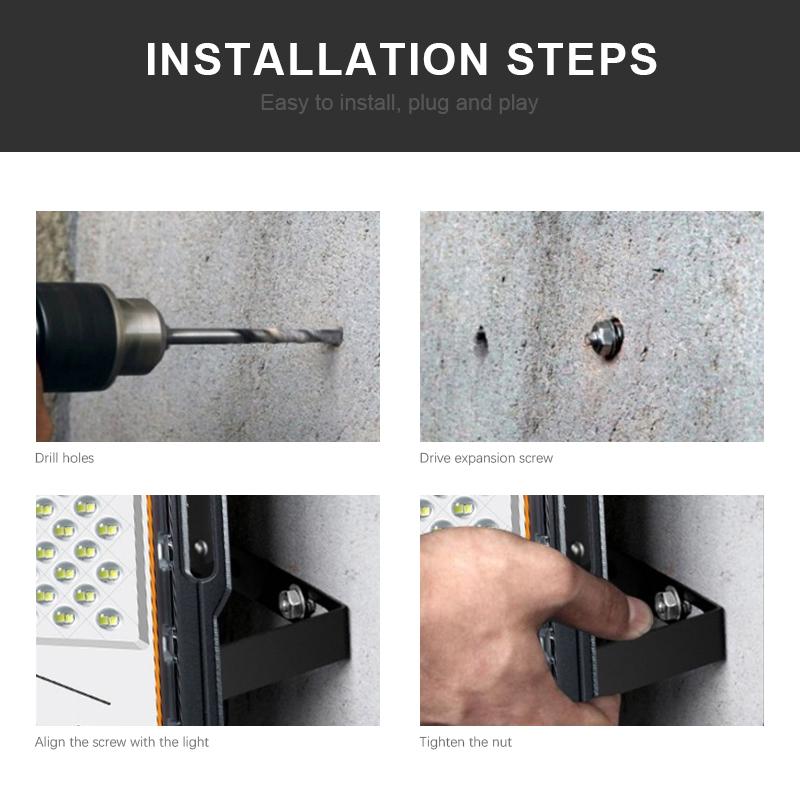 INSTALLATION STEPS

Easy to install, plug and play

Drill holes

Drive expansion screw

Align the screw with the light

Tighten the nut