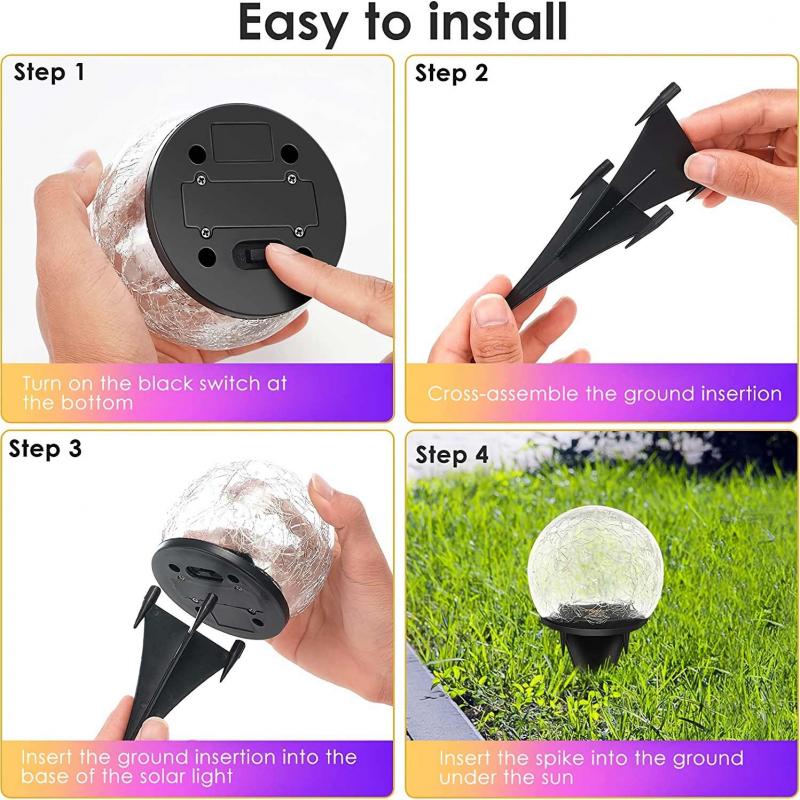 Easy to install

Step 1

Turn on the black switch at the bottom

Step 2

Cross-assemble the ground insertion

Step 3

Insert the ground insertion into the base of the solar light

Step 4

Insert the spike into the ground under the sun