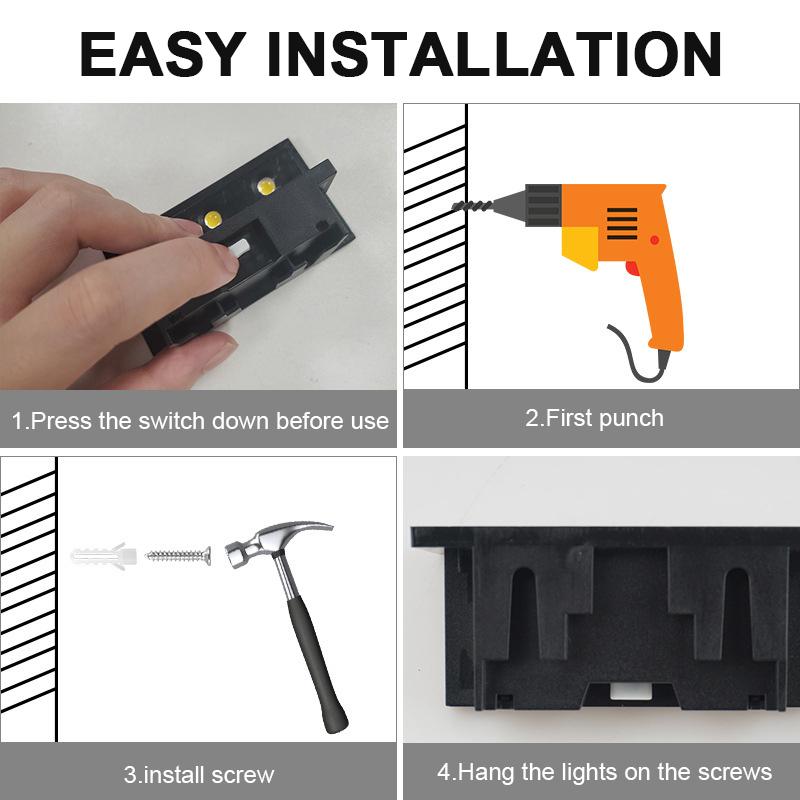 EASY INSTALLATION

1.Press the switch down before use

2.First punch

3.install screw

4.Hang the lights on the screws